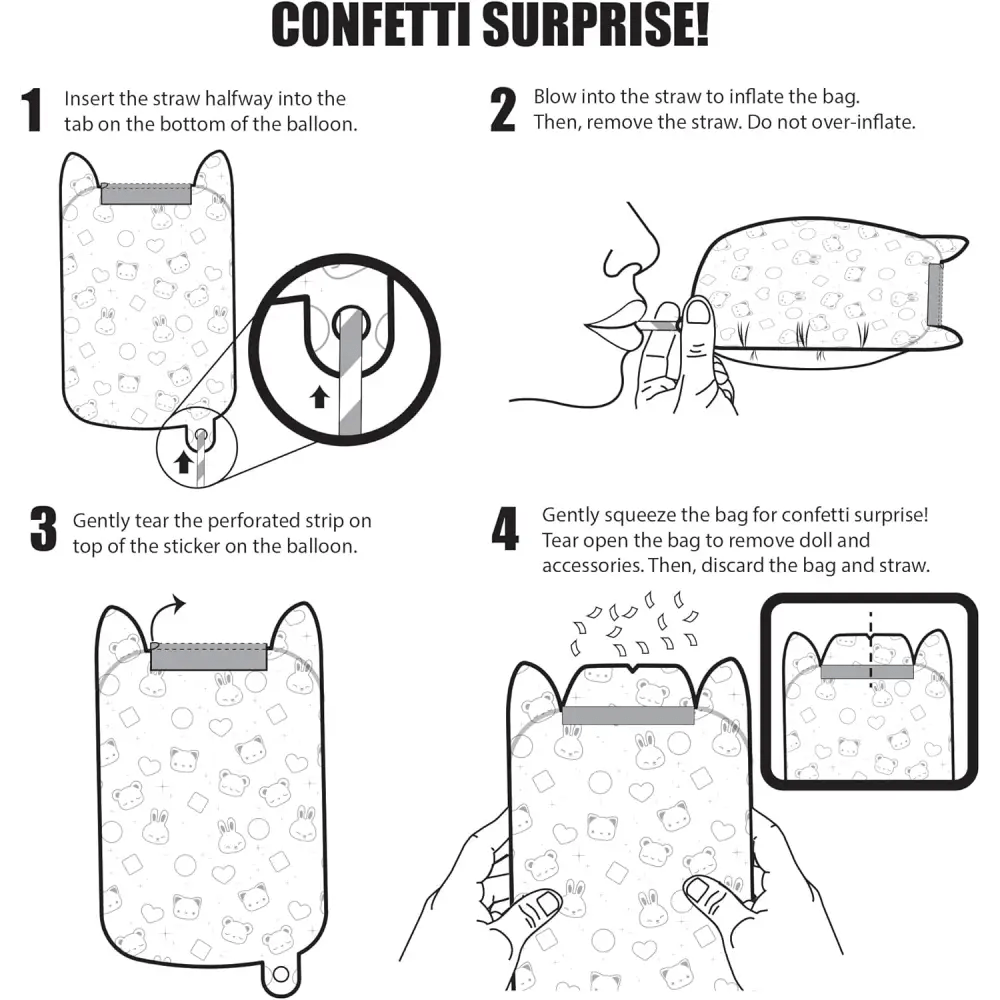 CONFETTI SURPRISE!

1 Insert the straw halfway into the tab on the bottom of the balloon.

2 Blow into the straw to inflate the bag. Then, remove the straw. Do not over-inflate.

3 Gently tear the perforated strip on top of the sticker on the balloon.

4 Gently squeeze the bag for confetti surprise! Tear open the bag to remove doll and accessories. Then, discard the bag and straw.