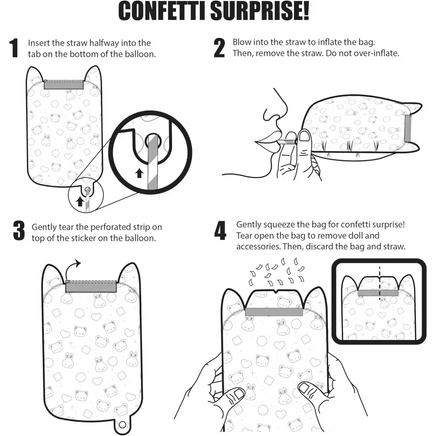 CONFETTI SURPRISE!

1 Insert the straw halfway into the tab on the bottom of the balloon.

2 Blow into the straw to inflate the bag. Then, remove the straw. Do not over-inflate.

3 Gently tear the perforated strip on top of the sticker on the balloon.

4 Gently squeeze the bag for confetti surprise! Tear open the bag to remove doll and accessories. Then, discard the bag and straw.